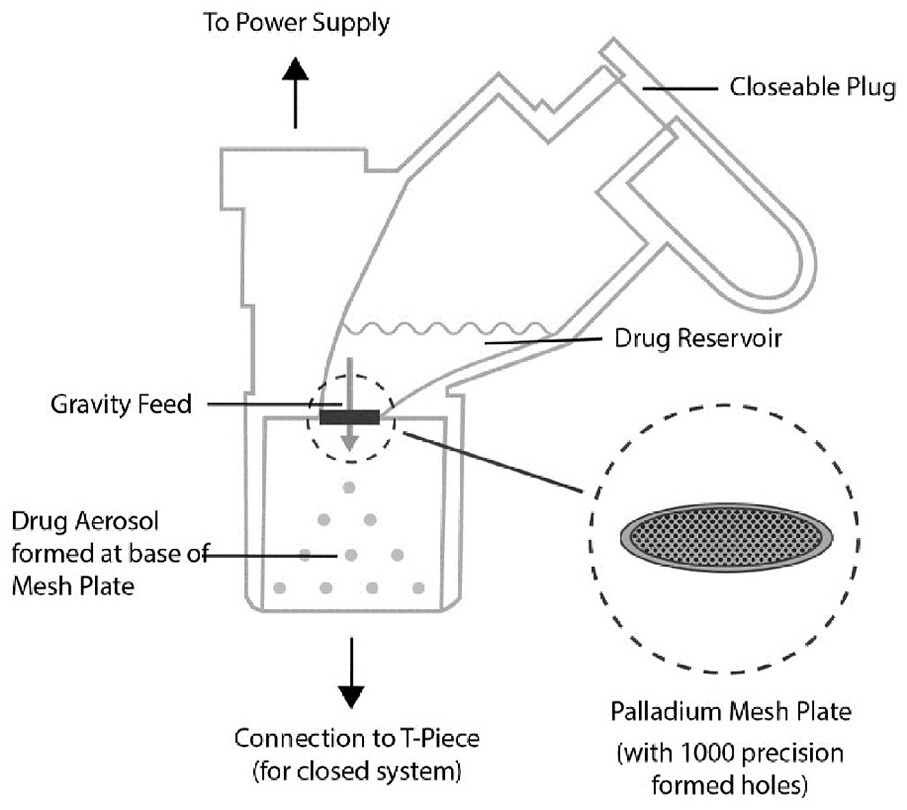 To Power Supply

Closeable Plug

Drug Reservoir

Gravity Feed

Drug Aerosol formed at base of Mesh Plate

Connection to T-Piece (for closed system)

Palladium Mesh Plate (with 1000 precision formed holes)